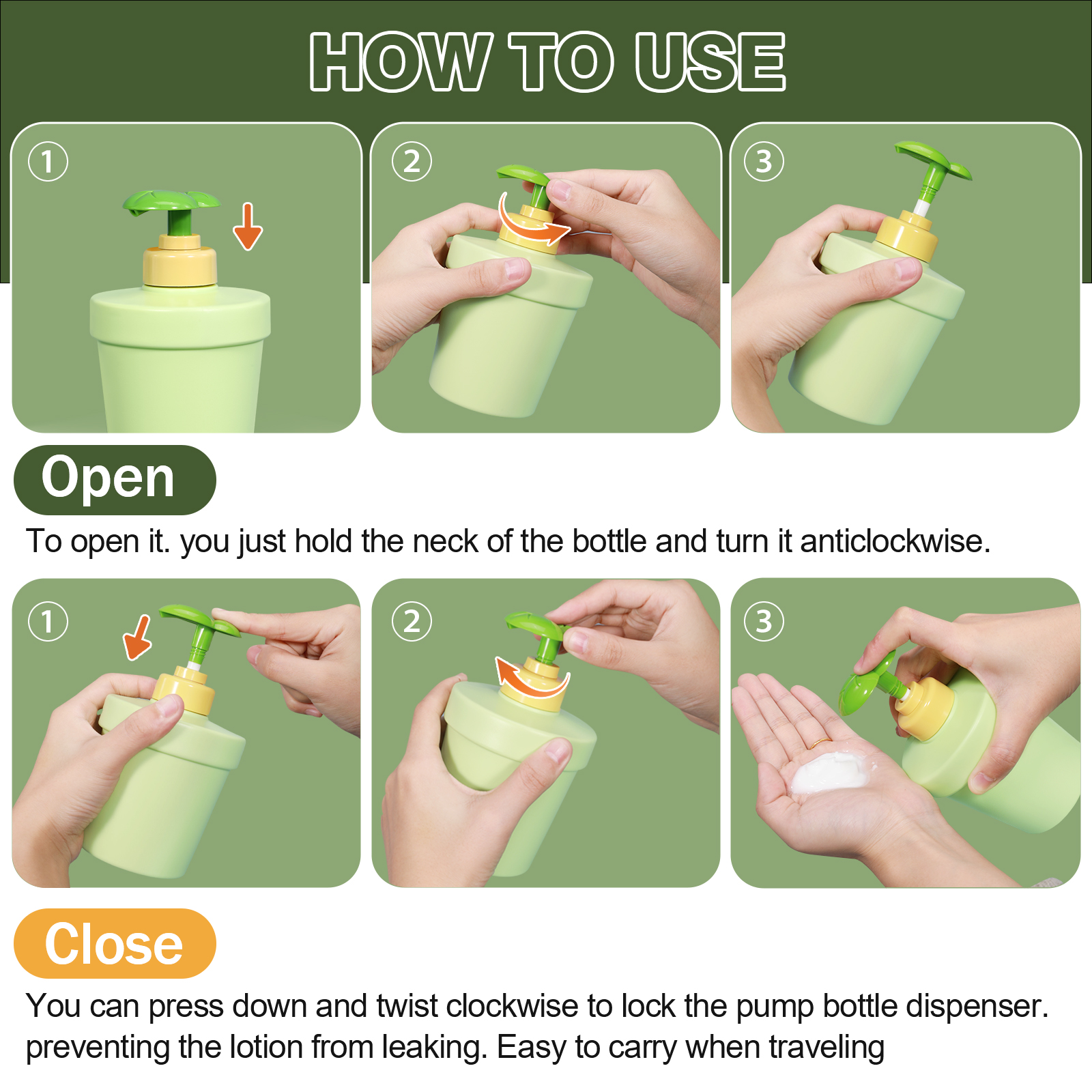 HOW TO USE

①

②

③

Open

To open it. you just hold the neck of the bottle and turn it anticlockwise.

①

②

③

Close

You can press down and twist clockwise to lock the pump bottle dispenser. preventing the lotion from leaking. Easy to carry when traveling